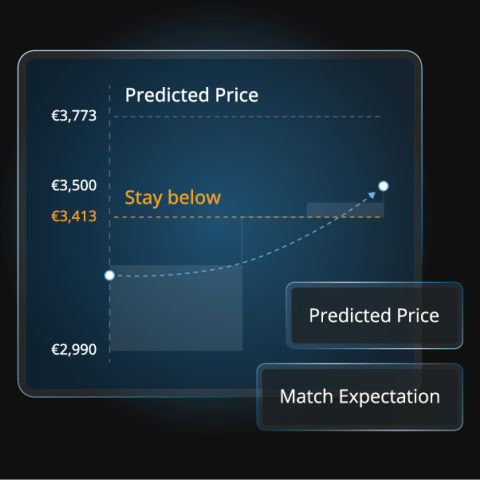 Predicted Price
€3,773
€3,500
Stay below
€3,413
€2,990
Predicted Price
Match Expectation