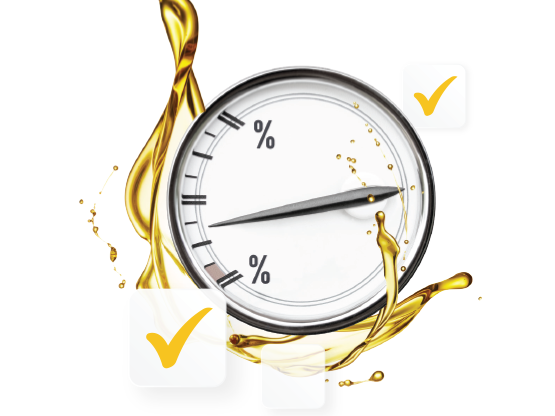 %

%